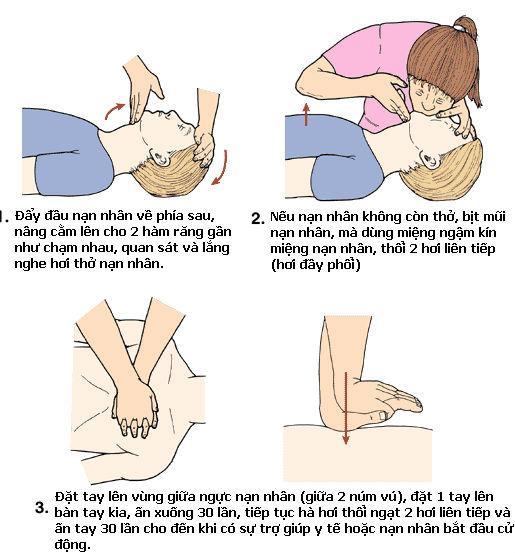 1. Đẩy đầu nạn nhân về phía sau, nâng cằm lên cho 2 hàm răng gần như chạm nhau, quan sát và lắng nghe hơi thở nạn nhân.

2. Nếu nạn nhân không còn thở, bịt mũi nạn nhân, mà dùng miệng ngậm kín miệng nạn nhân, thổi 2 hơi liên tiếp (hơi đầy phổi)

3. Đặt tay lên vùng giữa ngực nạn nhân (giữa 2 núm vú), đặt 1 tay lên bàn tay kia, ấn xuống 30 lần, tiếp tục hà hơi thổi ngạt 2 hơi liên tiếp và ấn tay 30 lần cho đến khi có sự trợ giúp y tế hoặc nạn nhân bắt đầu cử động.